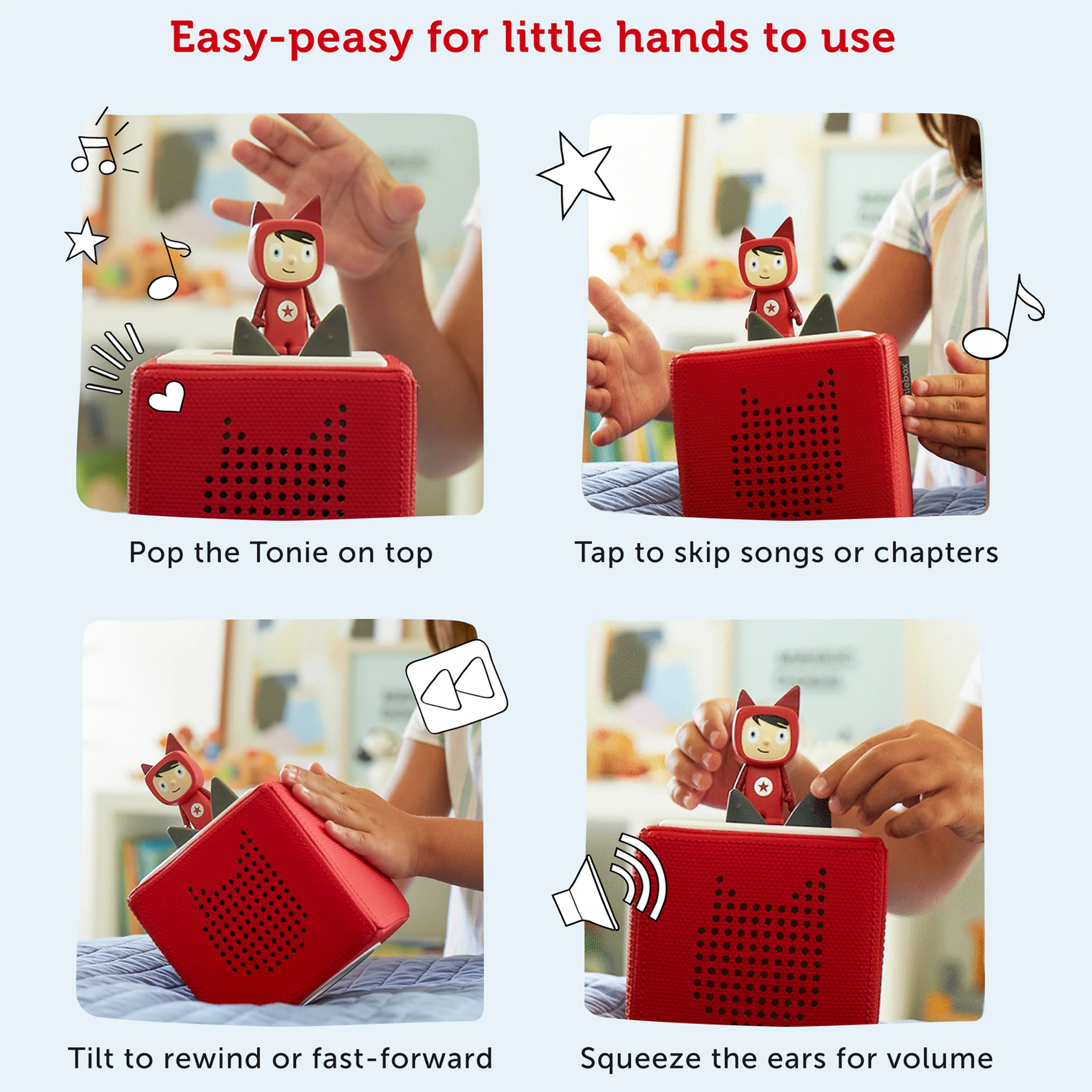 Easy-peasy for little hands to use

Pop the Tonie on top

Tap to skip songs or chapters

Tilt to rewind or fast-forward

Squeeze the ears for volume